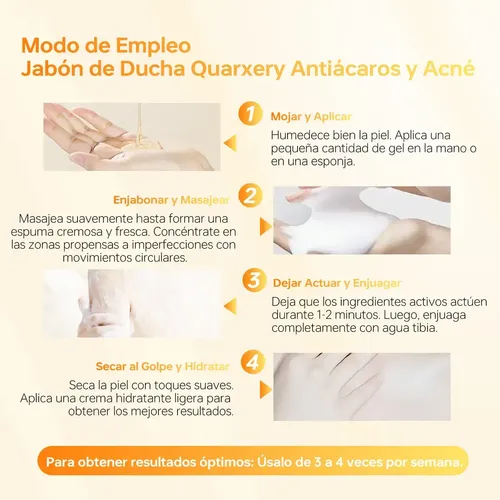 Modo de Empleo
Jabón de Ducha Quarxery Antiácaros y Acné

1 Mojar y Aplicar
Humedece bien la piel. Aplica una pequeña cantidad de gel en la mano o en una esponja.

2 Enjabonar y Masajear
Masajea suavemente hasta formar una espuma cremosa y fresca. Concéntrate en las zonas propensas a imperfecciones con movimientos circulares.

3 Dejar Actuar y Enjuagar
Deja que los ingredientes activos actúen durante 1-2 minutos. Luego, enjuaga completamente con agua tibia.

4 Secar al Golpe y Hidratar
Seca la piel con toques suaves. Aplica una crema hidratante ligera para obtener los mejores resultados.

Para obtener resultados óptimos: Úsalo de 3 a 4 veces por semana.