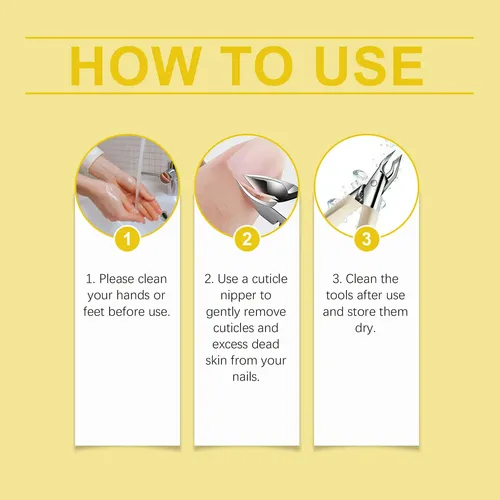 HOW TO USE

1

1. Please clean your hands or feet before use.

2

2. Use a cuticle nipper to gently remove cuticles and excess dead skin from your nails.

3

3. Clean the tools after use and store them dry.