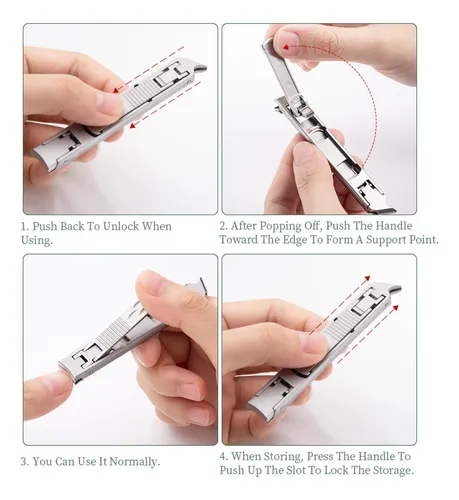 1. Push Back To Unlock When Using.

2. After Popping Off, Push The Handle Toward The Edge To Form A Support Point.

3. You Can Use It Normally.

4. When Storing, Press The Handle To Push Up The Slot To Lock The Storage.