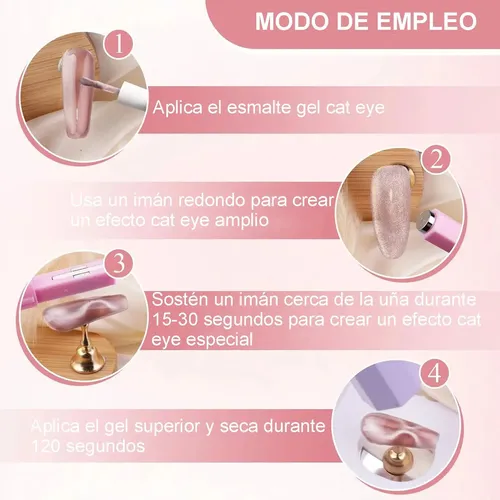 MODO DE EMPLEO

1

Aplica el esmalte gel cat eye

2

Usa un imán redondo para crear un efecto cat eye amplio

3

Sostén un imán cerca de la uña durante 15-30 segundos para crear un efecto cat eye especial

4

Aplica el gel superior y seca durante 120 segundos