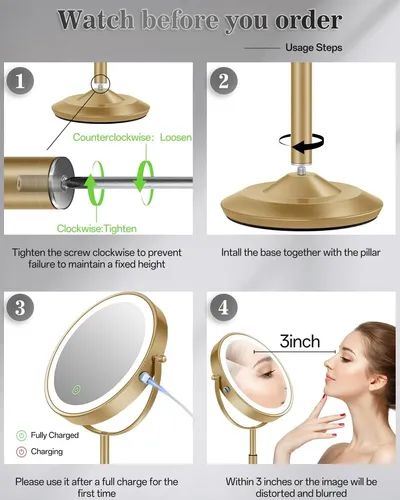 Watch before you order

Usage Steps

1

Counterclockwise: Loosen

Clockwise:Tighten

Tighten the screw clockwise to prevent failure to maintain a fixed height

2

Intall the base together with the pillar

3

Fully Charged

Charging

Please use it after a full charge for the first time

4

3inch

Within 3 inches or the image will be distorted and blurred