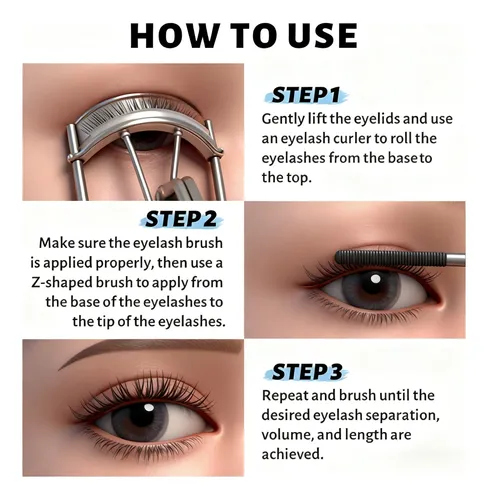 HOW TO USE

STEP1
Gently lift the eyelids and use an eyelash curler to roll the eyelashes from the base to the top.

STEP2
Make sure the eyelash brush is applied properly, then use a Z-shaped brush to apply from the base of the eyelashes to the tip of the eyelashes.

STEP3
Repeat and brush until the desired eyelash separation, volume, and length are achieved.