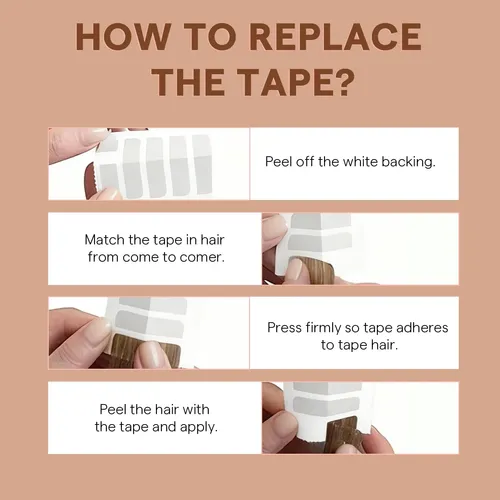 HOW TO REPLACE THE TAPE?

Peel off the white backing.

Match the tape in hair from come to comer.

Press firmly so tape adheres to tape hair.

Peel the hair with the tape and apply.