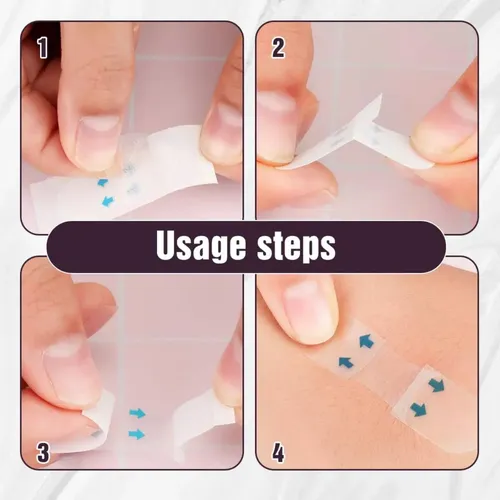 1

2

Usage steps

3

4