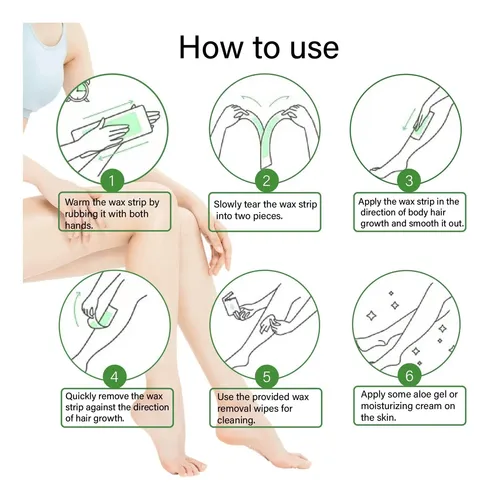 How to use

1

Warm the wax strip by rubbing it with both hands.

2

Slowly tear the wax strip into two pieces.

3

Apply the wax strip in the direction of body hair growth and smooth it out.

4

Quickly remove the wax strip against the direction of hair growth.

5

Use the provided wax removal wipes for cleaning.

6

Apply some aloe gel or moisturizing cream on the skin.