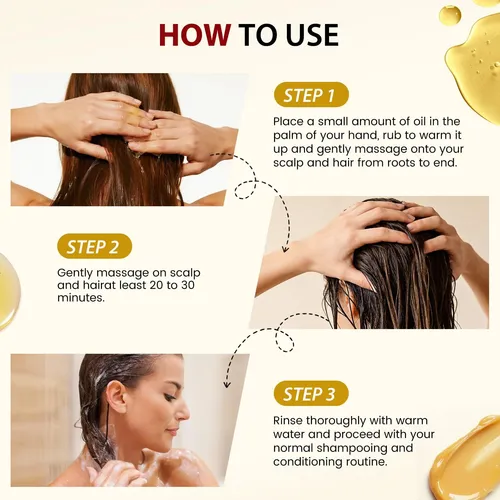 HOW TO USE

STEP 1

Place a small amount of oil in the palm of your hand, rub to warm it up and gently massage onto your scalp and hair from roots to end.

STEP 2

Gently massage on scalp and hairat least 20 to 30 minutes.

STEP 3

Rinse thoroughly with warm water and proceed with your normal shampooing and conditioning routine.