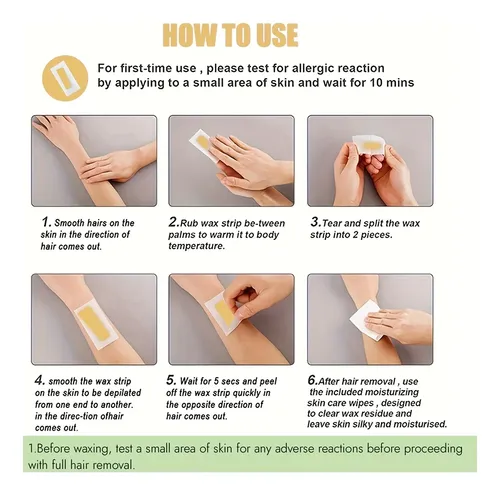 HOW TO USE

For first-time use , please test for allergic reaction by applying to a small area of skin and wait for 10 mins

1. Smooth hairs on the skin in the direction of hair comes out.

2.Rub wax strip be-tween palms to warm it to body temperature.

3.Tear and split the wax strip into 2 pieces.

4. smooth the wax strip on the skin to be depilated from one end to another. in the direc-tion ofhair comes out.

5. Wait for 5 secs and peel off the wax strip quickly in the opposite direction of hair comes out.

6.After hair removal , use the included moisturizing skin care wipes , designed to clear wax residue and leave skin silky and moisturised.

1.Before waxing, test a small area of skin for any adverse reactions before proceeding with full hair removal.