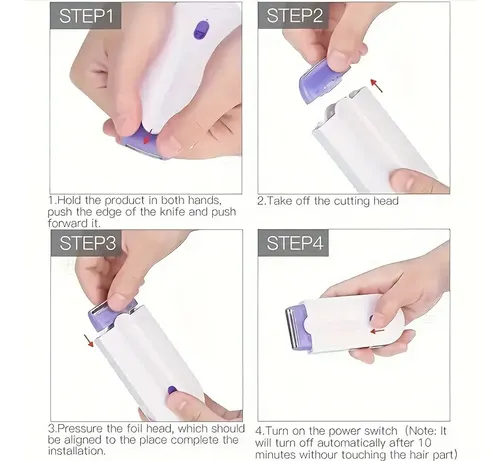 STEP1

1.Hold the product in both hands, push the edge of the knife and push forward it.

STEP2

2.Take off the cutting head

STEP3

3.Pressure the foil head, which should be aligned to the place complete the installation.

STEP4

4.Turn on the power switch (Note: It will turn off automatically after 10 minutes withour touching the hair part)