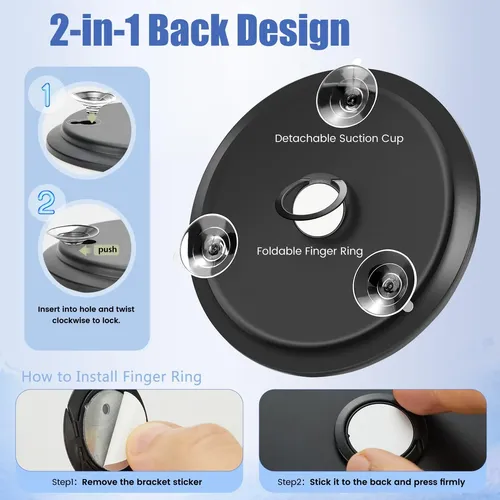 2-in-1 Back Design

1

2

push

Insert into hole and twist clockwise to lock.

Detachable Suction Cup

Foldable Finger Ring

How to Install Finger Ring

Step1: Remove the bracket sticker

Step2: Stick it to the back and press firmly