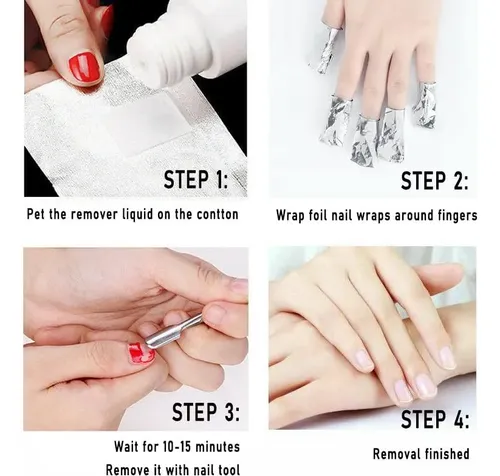 STEP 1:

Pet the remover liquid on the contton

STEP 2:

Wrap foil nail wraps around fingers

STEP 3:

Wait for 10-15 minutes
Remove it with nail tool

STEP 4:

Removal finished