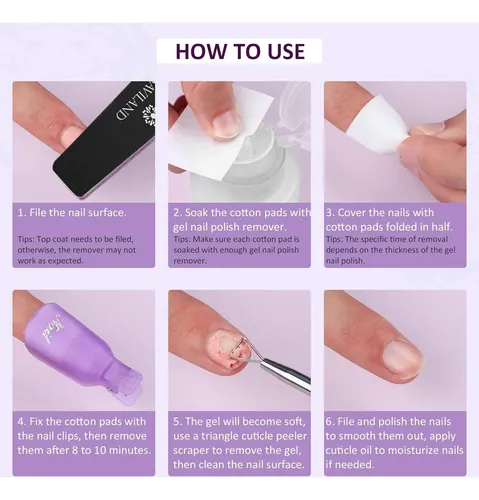 HOW TO USE

AVILAND

1. File the nail surface.

Tips: Top coat needs to be filed, otherwise, the remover may not work as expected.

2. Soak the cotton pads with gel nail polish remover.

Tips: Make sure each cotton pad is soaked with enough gel nail polish remover.

3. Cover the nails with cotton pads folded in half.

Tips: The specific time of removal depends on the thickness of the gel nail polish.

Nail

4. Fix the cotton pads with the nail clips, then remove them after 8 to 10 minutes.

5. The gel will become soft, use a triangle cuticle peeler scraper to remove the gel, then clean the nail surface.

6. File and polish the nails to smooth them out, apply cuticle oil to moisturize nails if needed.