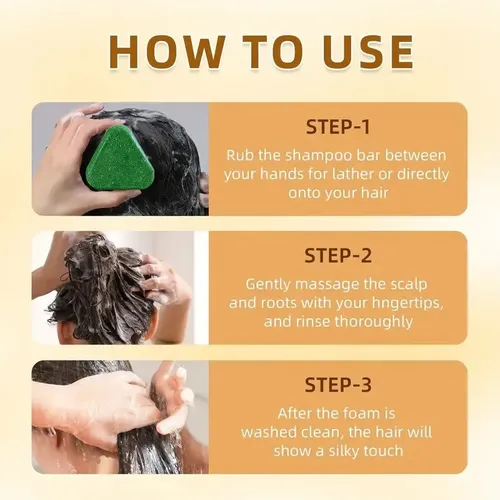 HOW TO USE

STEP-1

Rub the shampoo bar between your hands for lather or directly onto your hair

STEP-2

Gently massage the scalp and roots with your hngertips, and rinse thoroughly

STEP-3

After the foam is washed clean, the hair will show a silky touch