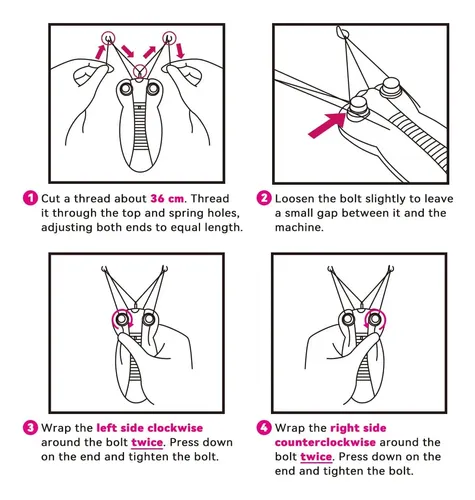 1 Cut a thread about 36 cm. Thread it through the top and spring holes, adjusting both ends to equal length.

2 Loosen the bolt slightly to leave a small gap between it and the machine.

3 Wrap the left side clockwise around the bolt twice. Press down on the end and tighten the bolt.

4 Wrap the right side counterclockwise around the bolt twice. Press down on the end and tighten the bolt.