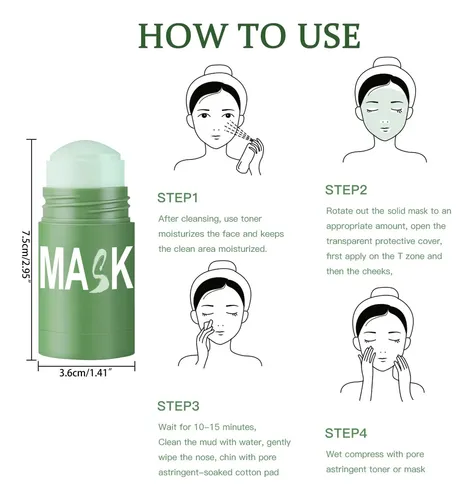 HOW TO USE

7.5cm/2.95"

MASK

3.6cm/1.41"

STEP1

After cleansing, use toner moisturizes the face and keeps the clean area moisturized.

STEP2

Rotate out the solid mask to an appropriate amount, open the transparent protective cover, first apply on the T zone and then the cheeks,

STEP3

Wait for 10-15 minutes, Clean the mud with water, gently wipe the nose, chin with pore astringent-soaked cotton pad

STEP4

Wet compress with pore astringent toner or mask