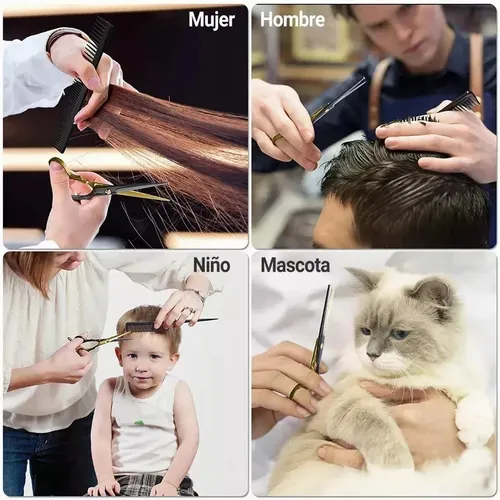 Mujer

Hombre

Niño

Mascota