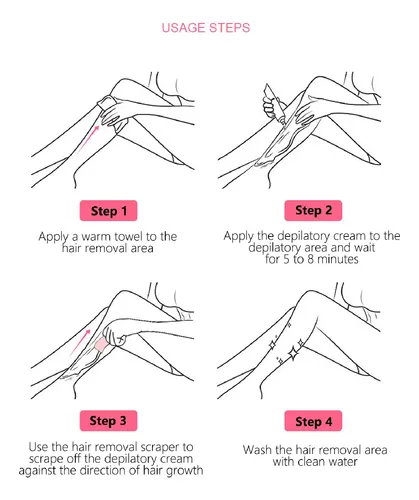 USAGE STEPS

Step 1

Apply a warm towel to the hair removal area

Step 2

Apply the depilatory cream to the depilatory area and wait for 5 to 8 minutes

Step 3

Use the hair removal scraper to scrape off the depilatory cream against the direction of hair growth

Step 4

Wash the hair removal area with clean water