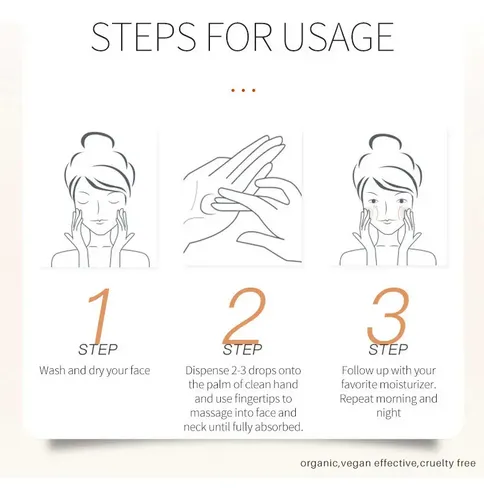 STEPS FOR USAGE

...

1
STEP
Wash and dry your face

2
STEP
Dispense 2-3 drops onto the palm of clean hand and use fingertips to massage into face and neck until fully absorbed.

3
STEP
Follow up with your favorite moisturizer. Repeat morning and night

organic,vegan effective,cruelty free