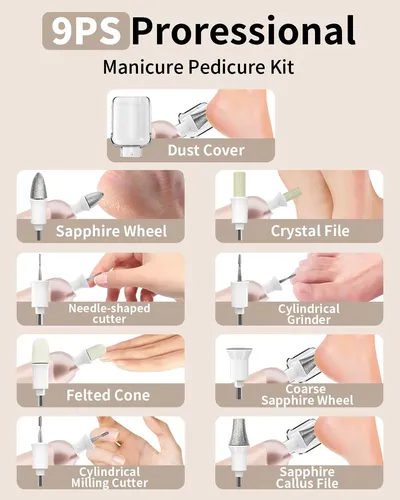 9PS Proressional

Manicure Pedicure Kit

Dust Cover

Sapphire Wheel

Crystal File

Needle-shaped cutter

Cylindrical Grinder

Felted Cone

Coarse Sapphire Wheel

Cylindrical Milling Cutter

Sapphire Callus File