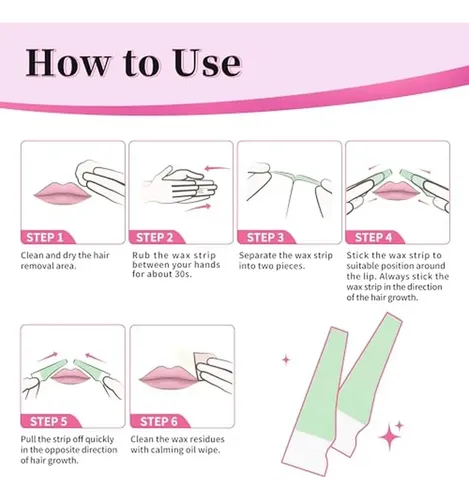 How to Use

STEP 1
Clean and dry the hair removal area.

STEP 2
Rub the wax strip between your hands for about 30s.

STEP 3
Separate the wax strip into two pieces.

STEP 4
Stick the wax strip to suitable position around the lip. Always stick the wax strip in the direction of the hair growth.

STEP 5
Pull the strip off quickly in the opposite direction of hair growth.

STEP 6
Clean the wax residues with calming oil wipe.