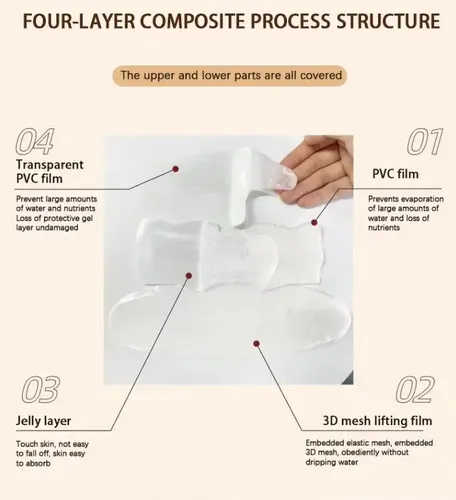 FOUR-LAYER COMPOSITE PROCESS STRUCTURE

The upper and lower parts are all covered

04
Transparent PVC film

Prevent large amounts of water and nutrients Loss of protective gel layer undamaged

01
PVC film

Prevents evaporation of large amounts of water and loss of nutrients

03
Jelly layer

Touch skin, not easy to fall off, skin easy to absorb

02
3D mesh lifting film

Embedded elastic mesh, embedded 3D mesh, obediently without dripping water