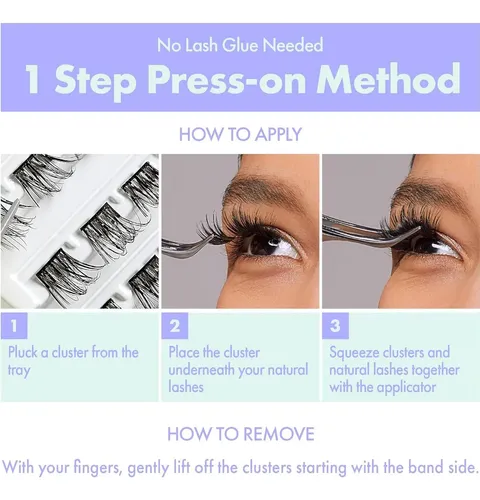 No Lash Glue Needed

1 Step Press-on Method

HOW TO APPLY

1

Pluck a cluster from the tray

2

Place the cluster underneath your natural lashes

3

Squeeze clusters and natural lashes together with the applicator

HOW TO REMOVE

With your fingers, gently lift off the clusters starting with the band side.