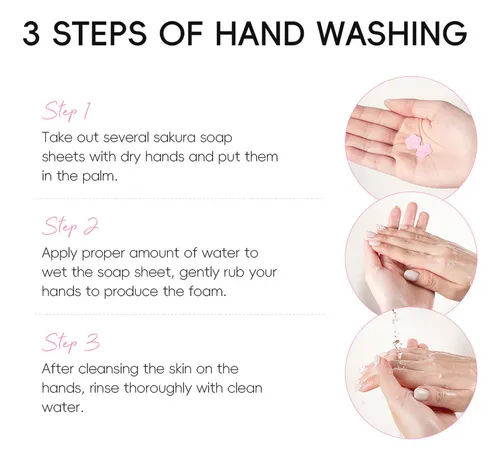 3 STEPS OF HAND WASHING

Step 1

Take out several sakura soap sheets with dry hands and put them in the palm.

Step 2

Apply proper amount of water to wet the soap sheet, gently rub your hands to produce the foam.

Step 3

After cleansing the skin on the hands, rinse thoroughly with clean water.