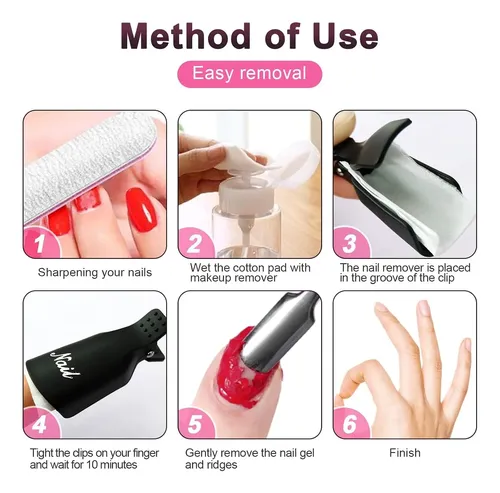 Method of Use

Easy removal

1

Sharpening your nails

2

Wet the cotton pad with makeup remover

3

The nail remover is placed in the groove of the clip

Nail

4

Tight the clips on your finger and wait for 10 minutes

5

Gently remove the nail gel and ridges

6

Finish