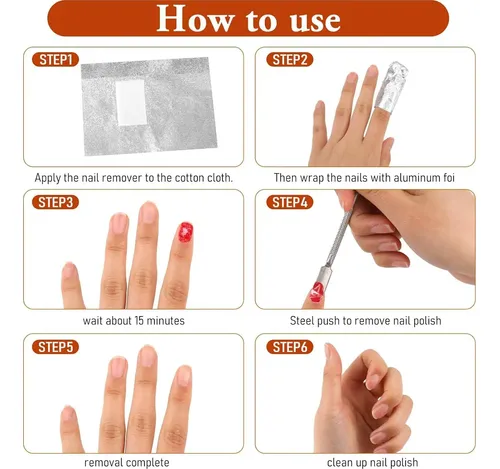 How to use

STEP1

Apply the nail remover to the cotton cloth.

STEP2

Then wrap the nails with aluminum foi

STEP3

wait about 15 minutes

STEP4

Steel push to remove nail polish

STEP5

removal complete

STEP6

clean up nail polish