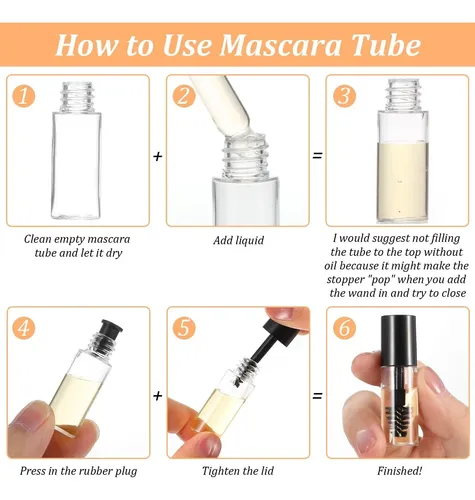 How to Use Mascara Tube

1

+

2

=

3

Clean empty mascara tube and let it dry

Add liquid

I would suggest not filling the tube to the top without oil because it might make the stopper "pop" when you add the wand in and try to close

4

+

5

=

6

Press in the rubber plug

Tighten the lid

Finished!