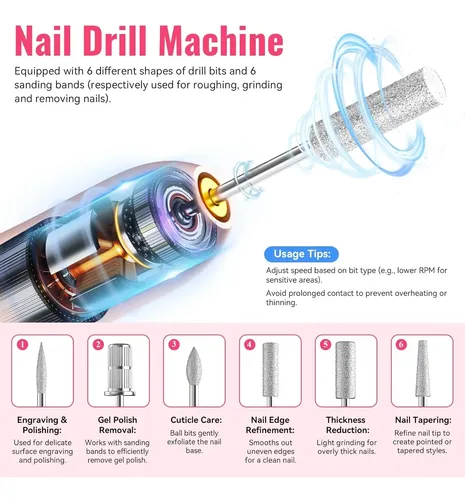 Nail Drill Machine

Equipped with 6 different shapes of drill bits and 6 sanding bands (respectively used for roughing, grinding and removing nails).

Usage Tips:

Adjust speed based on bit type (e.g., lower RPM for sensitive areas).

Avoid prolonged contact to prevent overheating or thinning.

1

Engraving & Polishing:

Used for delicate surface engraving and polishing.

2

Gel Polish Removal:

Works with sanding bands to efficiently remove gel polish.

3

Cuticle Care:

Ball bits gently exfoliate the nail base.

4

Nail Edge Refinement:

Smooths out uneven edges for a clean nail.

5

Thickness Reduction:

Light grinding for overly thick nails.

6

Nail Tapering:

Refine nail tip to create pointed or tapered styles.