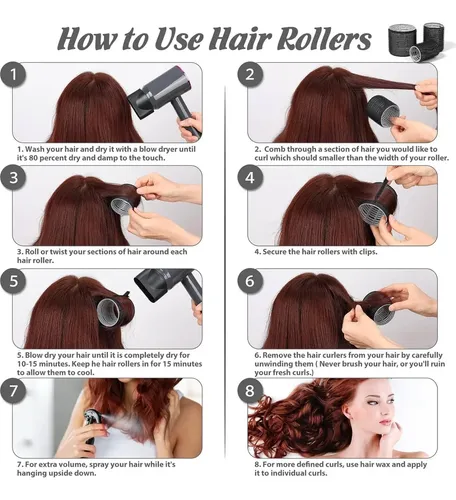 How to Use Hair Rollers

1

1. Wash your hair and dry it with a blow dryer until it's 80 percent dry and damp to the touch.

2

2. Comb through a section of hair you would like to curl which should smaller than the width of your roller.

3

3. Roll or twist your sections of hair around each hair roller.

4

4. Secure the hair rollers with clips.

5

5. Blow dry your hair until it is completely dry for 10-15 minutes. Keep he hair rollers in for 15 minutes to allow them to cool.

6

6. Remove the hair curlers from your hair by carefully unwinding them ( Never brush your hair, or you'll ruin your fresh curls.)

7

7. For extra volume, spray your hair while it's hanging upside down.

8

8. For more defined curls, use hair wax and apply it to individual curls.