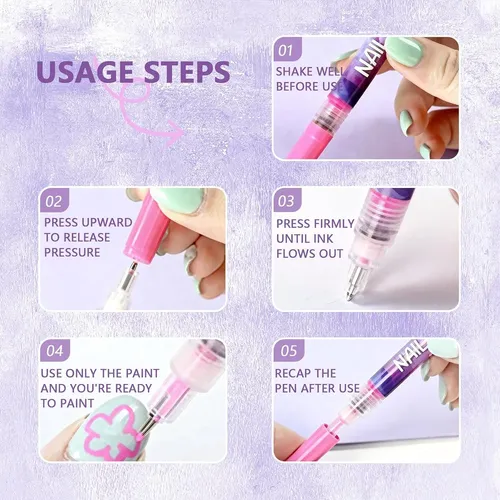 USAGE STEPS

01
SHAKE WELL BEFORE USE
NAIL

02
PRESS UPWARD TO RELEASE PRESSURE

03
PRESS FIRMLY UNTIL INK FLOWS OUT

04
USE ONLY THE PAINT AND YOU'RE READY TO PAINT

05
RECAP THE PEN AFTER USE
NAIL