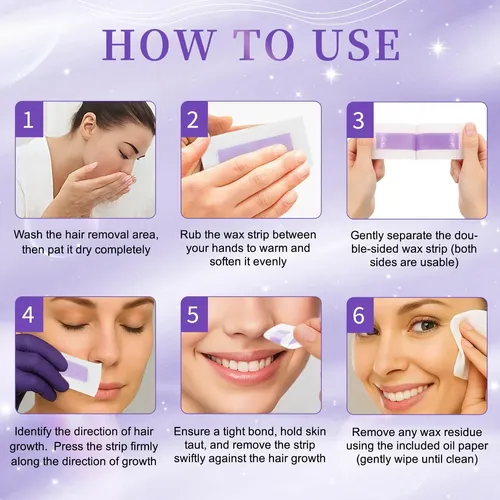 HOW TO USE

1

Wash the hair removal area, then pat it dry completely

2

Rub the wax strip between your hands to warm and soften it evenly

3

Gently separate the double-sided wax strip (both sides are usable)

4

Identify the direction of hair growth. Press the strip firmly along the direction of growth

5

Ensure a tight bond, hold skin taut, and remove the strip swiftly against the hair growth

6

Remove any wax residue using the included oil paper (gently wipe until clean)