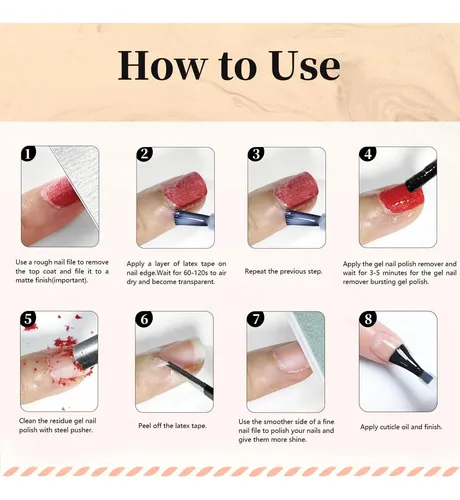 How to Use

1

Use a rough nail file to remove the top coat and file it to a matte finish(important).

2

Apply a layer of latex tape on nail edge.Wait for 60-120s to air dry and become transparent.

3

Repeat the previous step.

4

Apply the gel nail polish remover and wait for 3-5 minutes for the gel nail remover bursting gel polish.

5

Clean the residue gel nail polish with steel pusher.

6

Peel off the latex tape.

7

Use the smoother side of a fine nail file to polish your nails and give them more shine.

8

Apply cuticle oil and finish.