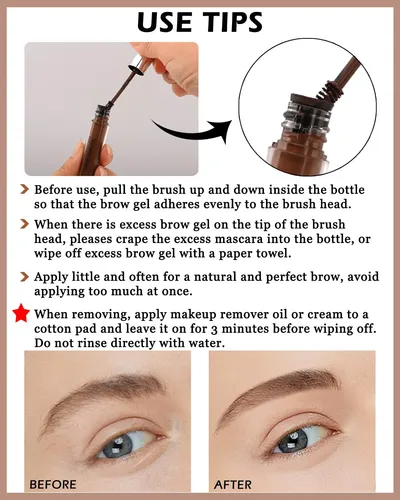 USE TIPS

Before use, pull the brush up and down inside the bottle so that the brow gel adheres evenly to the brush head.

When there is excess brow gel on the tip of the brush head, pleases crape the excess mascara into the bottle, or wipe off excess brow gel with a paper towel.

Apply little and often for a natural and perfect brow, avoid applying too much at once.

When removing, apply makeup remover oil or cream to a cotton pad and leave it on for 3 minutes before wiping off. Do not rinse directly with water.

BEFORE

AFTER