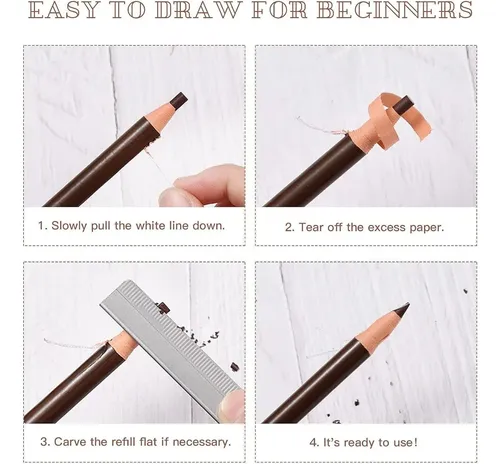 EASY TO DRAW FOR BEGINNERS

1. Slowly pull the white line down.

2. Tear off the excess paper.

3. Carve the refill flat if necessary.

4. It's ready to use!