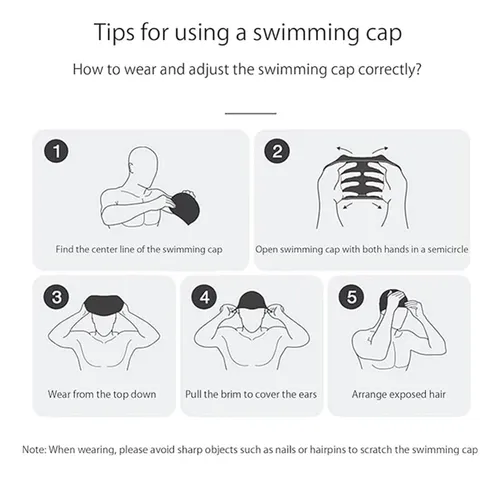 Tips for using a swimming cap

How to wear and adjust the swimming cap correctly?

1
Find the center line of the swimming cap

2
Open swimming cap with both hands in a semicircle

3
Wear from the top down

4
Pull the brim to cover the ears

5
Arrange exposed hair

Note: When wearing, please avoid sharp objects such as nails or hairpins to scratch the swimming cap