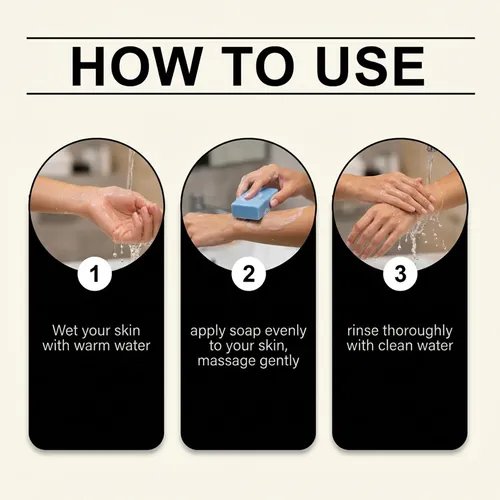 HOW TO USE

1

Wet your skin with warm water

2

apply soap evenly to your skin, massage gently

3

rinse thoroughly with clean water