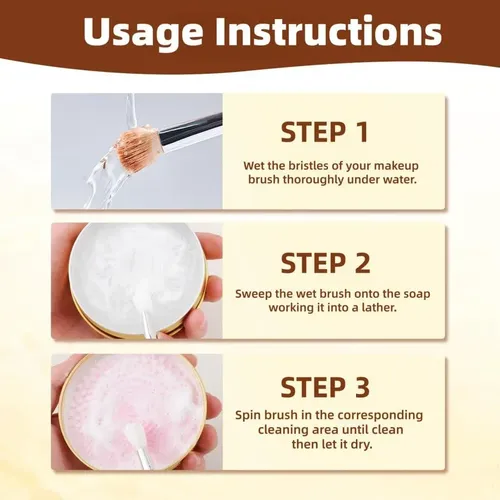 Usage Instructions

STEP 1

Wet the bristles of your makeup brush thoroughly under water.

STEP 2

Sweep the wet brush onto the soap working it into a lather.

STEP 3

Spin brush in the corresponding cleaning area until clean then let it dry.