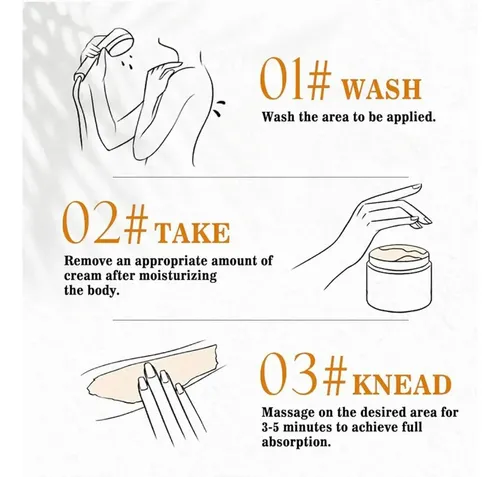 01# WASH

Wash the area to be applied.

02# TAKE

Remove an appropriate amount of cream after moisturizing the body.

03# KNEAD

Massage on the desired area for 3-5 minutes to achieve full absorption.