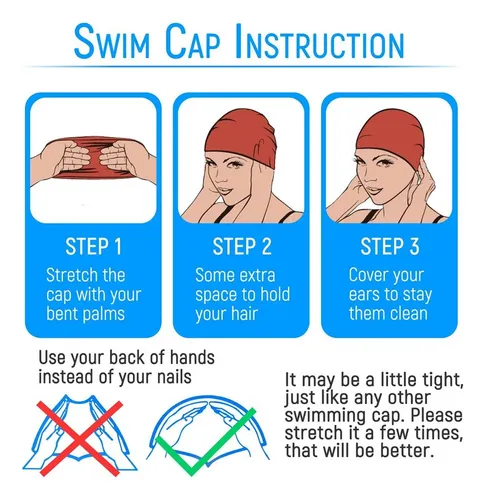 SWIM CAP INSTRUCTION

STEP 1
Stretch the cap with your bent palms

STEP 2
Some extra space to hold your hair

STEP 3
Cover your ears to stay them clean

Use your back of hands instead of your nails

It may be a little tight, just like any other swimming cap. Please stretch it a few times, that will be better.