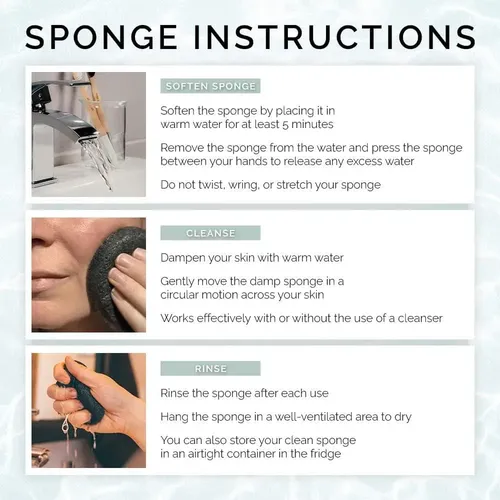 SPONGE INSTRUCTIONS

SOFTEN SPONGE

Soften the sponge by placing it in warm water for at least 5 minutes

Remove the sponge from the water and press the sponge between your hands to release any excess water

Do not twist, wring, or stretch your sponge

CLEANSE

Dampen your skin with warm water

Gently move the damp sponge in a circular motion across your skin

Works effectively with or without the use of a cleanser

RINSE

Rinse the sponge after each use

Hang the sponge in a well-ventilated area to dry

You can also store your clean sponge in an airtight container in the fridge