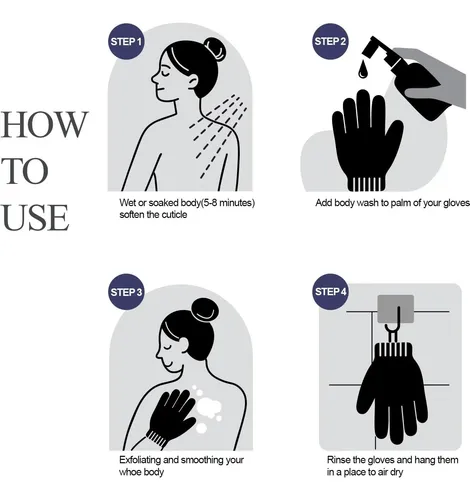 HOW TO USE

STEP 1

Wet or soaked body(5-8 minutes) soften the cuticle

STEP 2

Add body wash to palm of your gloves

STEP 3

Exfoliating and smoothing your whoe body

STEP 4

Rinse the gloves and hang them in a place to air dry