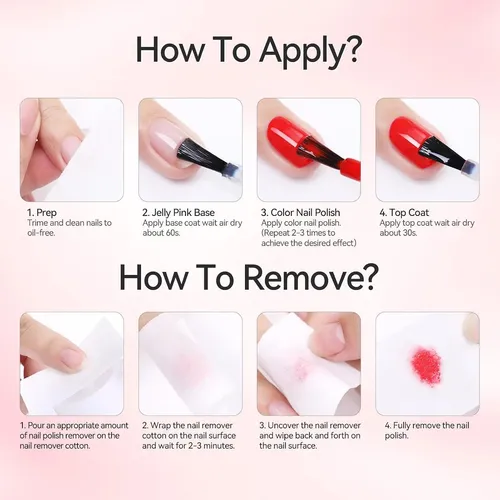 How To Apply?

1. Prep
Trime and clean nails to oil-free.

2. Jelly Pink Base
Apply base coat wait air dry about 60s.

3. Color Nail Polish
Apply color nail polish. (Repeat 2-3 times to achieve the desired effect)

4. Top Coat
Apply top coat wait air dry about 30s.

How To Remove?

1. Pour an appropriate amount of nail polish remover on the nail remover cotton.

2. Wrap the nail remover cotton on the nail surface and wait for 2-3 minutes.

3. Uncover the nail remover and wipe back and forth on the nail surface.

4. Fully remove the nail polish.