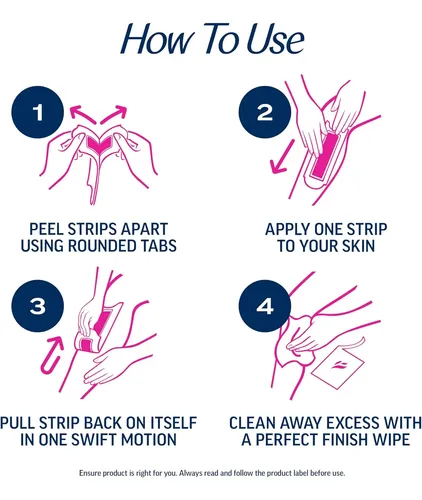 How To Use

1

PEEL STRIPS APART USING ROUNDED TABS

2

APPLY ONE STRIP TO YOUR SKIN

3

PULL STRIP BACK ON ITSELF IN ONE SWIFT MOTION

4

CLEAN AWAY EXCESS WITH A PERFECT FINISH WIPE

Ensure product is right for you. Always read and follow the product label before use.