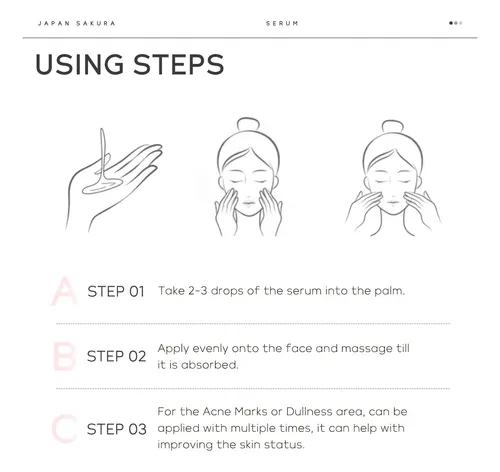 JAPAN SAKURA

SERUM

USING STEPS

A STEP 01 Take 2-3 drops of the serum into the palm.

B STEP 02 Apply evenly onto the face and massage till it is absorbed.

C STEP 03 For the Acne Marks or Dullness area, can be applied with multiple times, it can help with improving the skin status.