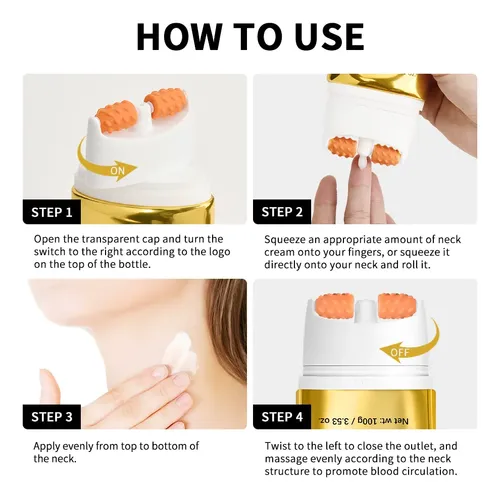 HOW TO USE

ON

STEP 1

Open the transparent cap and turn the switch to the right according to the logo on the top of the bottle.

STEP 2

Squeeze an appropriate amount of neck cream onto your fingers, or squeeze it directly onto your neck and roll it.

STEP 3

Apply evenly from top to bottom of the neck.

OFF

Net wt: 100g / 3.53 oz.

STEP 4

Twist to the left to close the outlet, and massage evenly according to the neck structure to promote blood circulation.