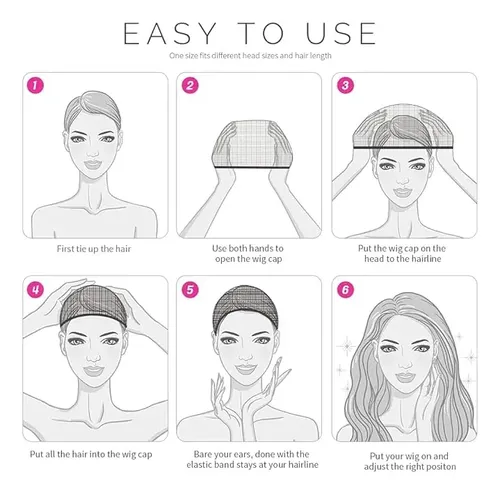 EASY TO USE

One size fits different head sizes and hair length

1

First tie up the hair

2

Use both hands to open the wig cap

3

Put the wig cap on the head to the hairline

4

Put all the hair into the wig cap

5

Bare your ears, done with the elastic band stays at your hairline

6

Put your wig on and adjust the right positon