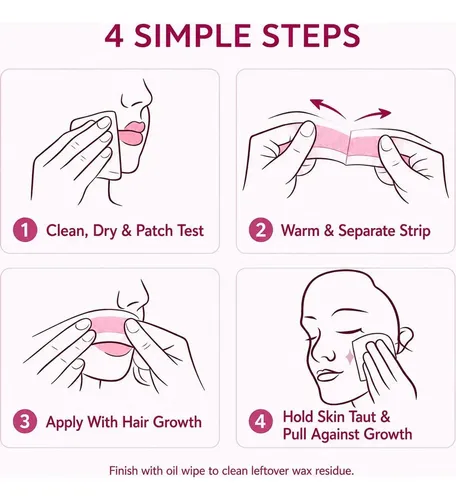 4 SIMPLE STEPS

1 Clean, Dry & Patch Test

2 Warm & Separate Strip

3 Apply With Hair Growth

4 Hold Skin Taut & Pull Against Growth

Finish with oil wipe to clean leftover wax residue.