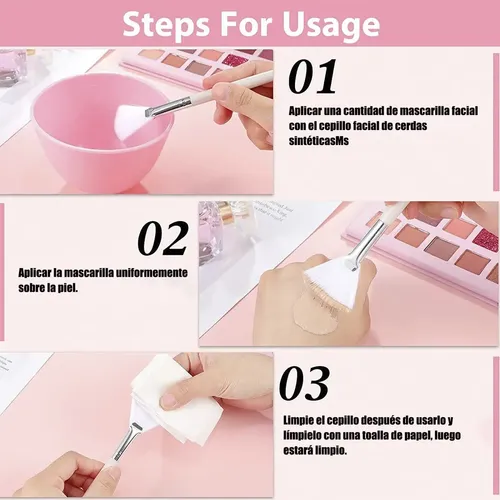 Steps For Usage

01

Aplicar una cantidad de mascarilla facial con el cepillo facial de cerdas sintéticasMs

02

Aplicar la mascarilla uniformemente sobre la piel.

03

Limpie el cepillo después de usarlo y límpielo con una toalla de papel, luego estará limpio.